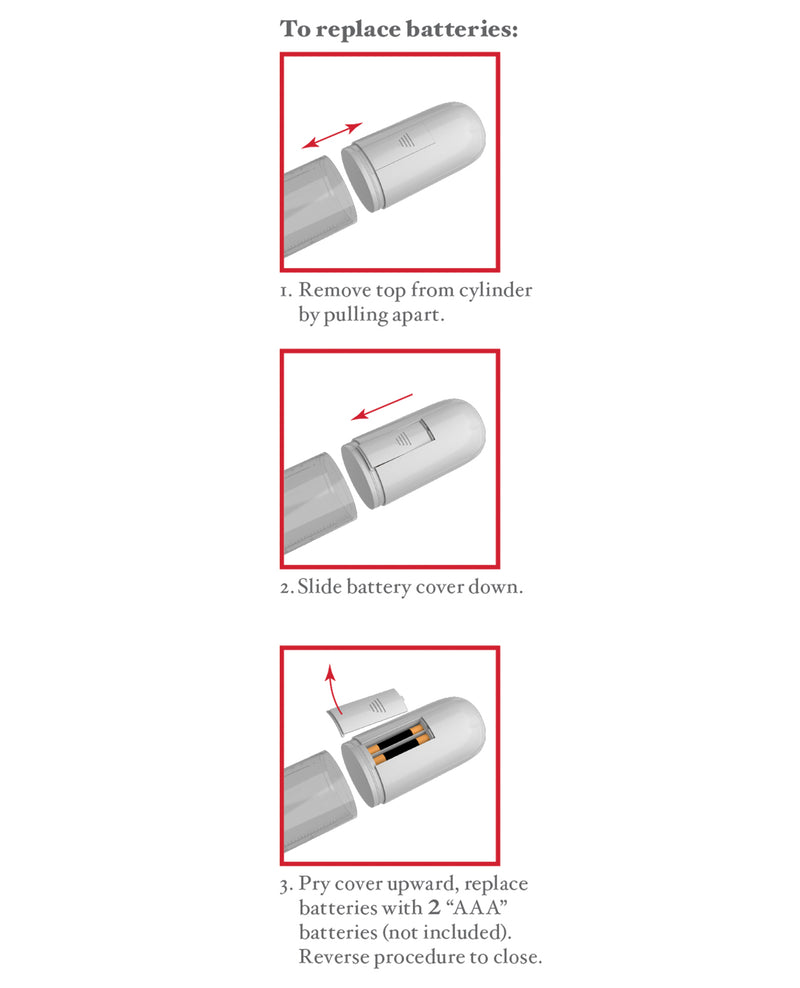 To replace batteries:

1. Remove top from cylinder by pulling apart.

2. Slide battery cover down.

3. Pry cover upward, replace batteries with 2 “AAA” batteries (not included). Reverse procedure to close.