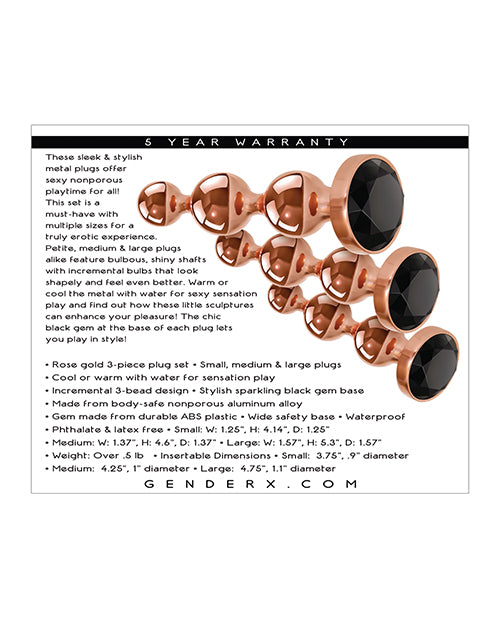 5 YEAR WARRANTY

These sleek & stylish metal plugs offer sexy nonporous playtime for all! This set is a must-have with multiple sizes for a truly erotic experience. Petite, medium & large plugs alike feature bulbous, shiny shafts with incremental bulbs that look shapely and feel even better. Warm or cool the metal with water for sexy sensation play and find out how these little sculptures can enhance your pleasure! The chic black gem at the base of each plug lets you play in style!

• Rose gold 3-piece plug set • Small, medium & large plugs
• Cool or warm with water for sensation play
• Incremental 3-bead design • Stylish sparkling black gem base
• Made from body-safe nonporous aluminum alloy
• Gem made from durable ABS plastic • Wide safety base • Waterproof
• Phthalate & latex free • Small: W: 1.25", H: 4.14", D: 1.25"
• Medium: W: 1.37", H: 4.6", D: 1.37" • Large: W: 1.57", H: 5.3", D: 1.57"
• Weight: Over .5 lb • Insertable Dimensions • Small: 3.75", .9" diameter
• Medium: 4.25", 1" diameter • Large: 4.75", 1.1" diameter

GENDERX.COM