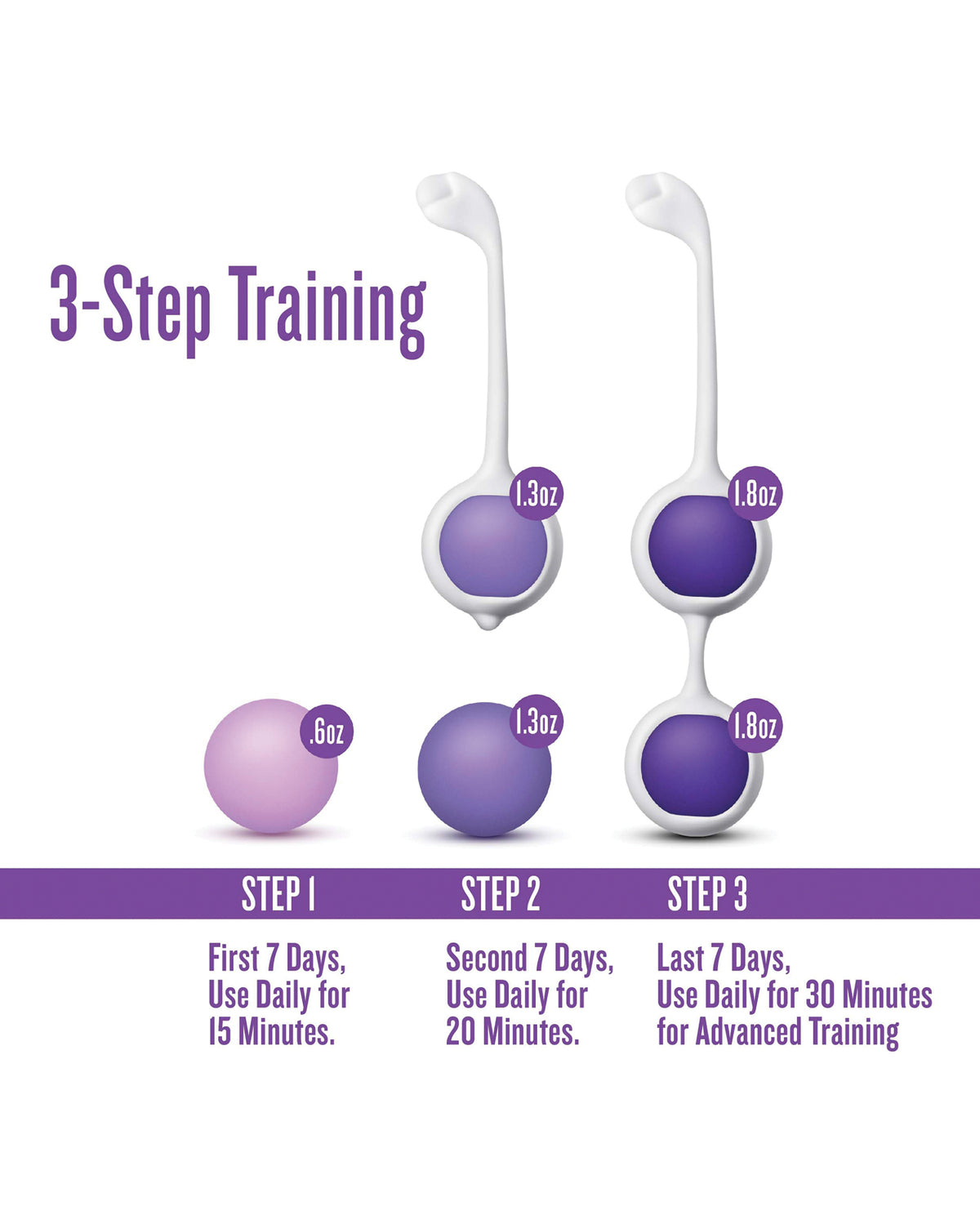 3-Step Training

1.3oz

1.8oz

.6oz

1.3oz

1.8oz

STEP 1

STEP 2

STEP 3

First 7 Days, Use Daily for 15 Minutes.

Second 7 Days, Use Daily for 20 Minutes.

Last 7 Days, Use Daily for 30 Minutes for Advanced Training